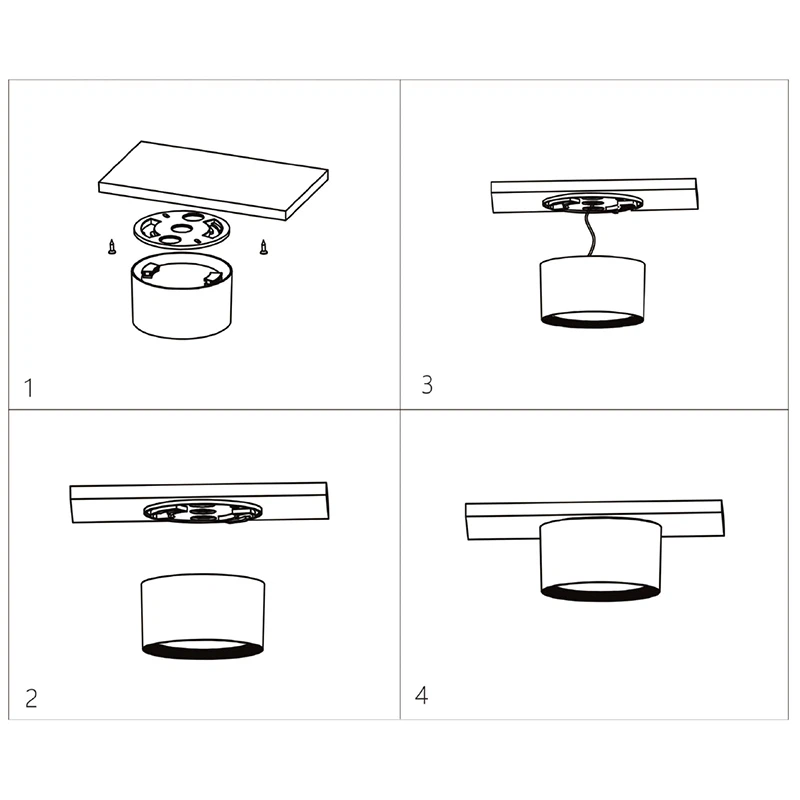 1

3

2

4